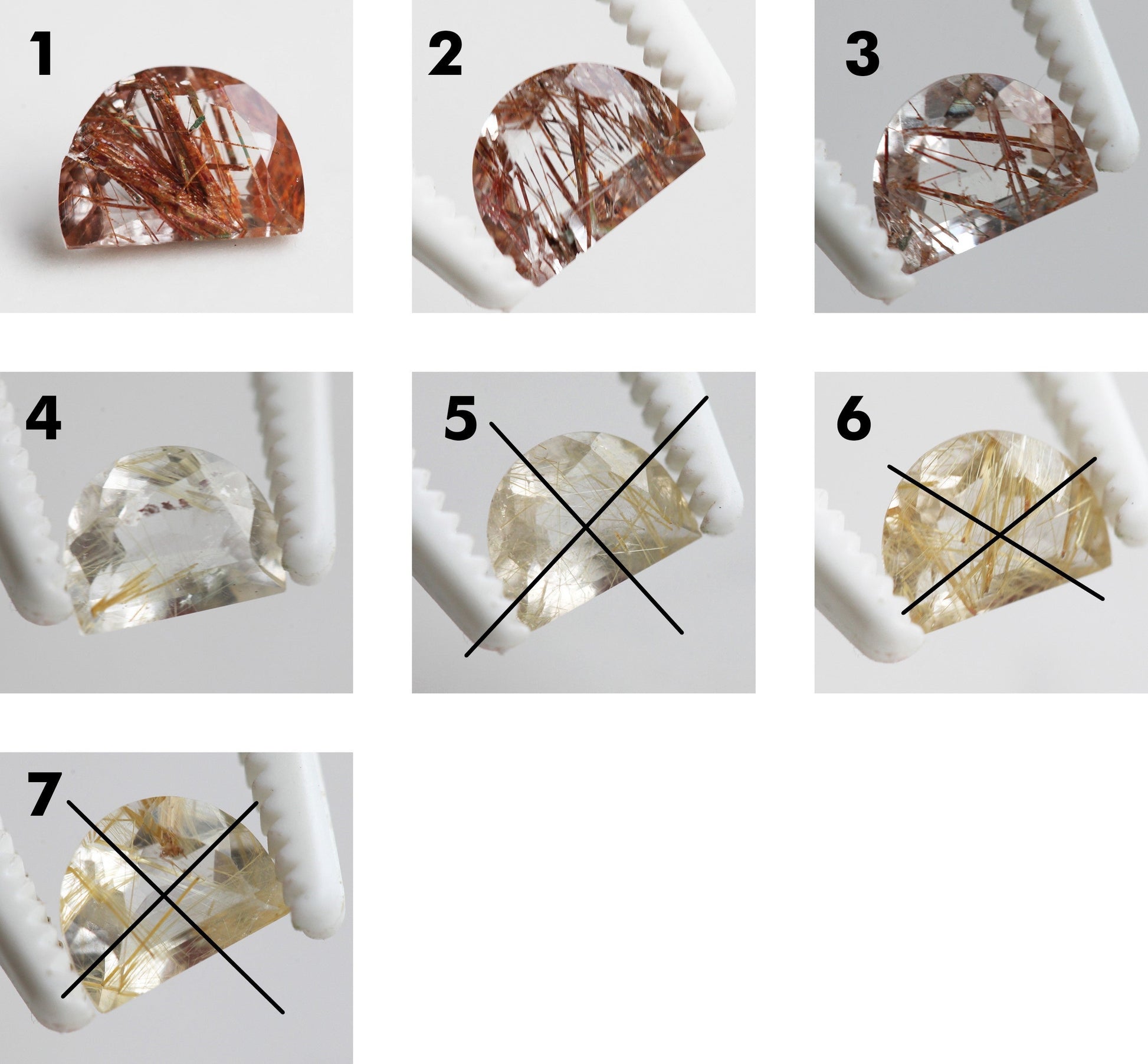 1

2

3

4

5

6

7